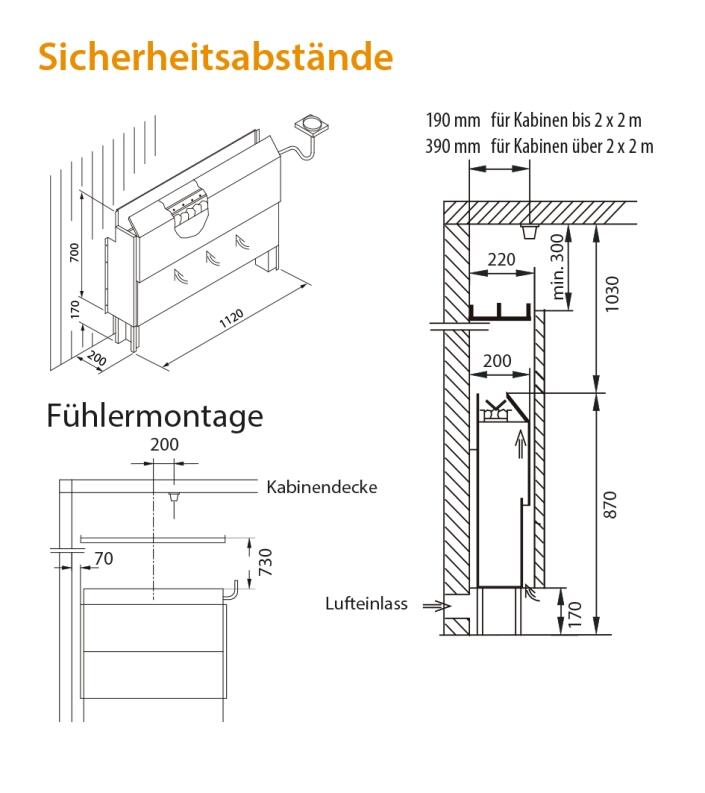 Sicherheitsabstände

700
170
200
1120

Fühlermontage

200
Kabinendecke
70
730

190 mm für Kabinen bis 2 x 2 m
390 mm für Kabinen über 2 x 2 m

220
min. 300
1030
200
870
Lufteinlass
170