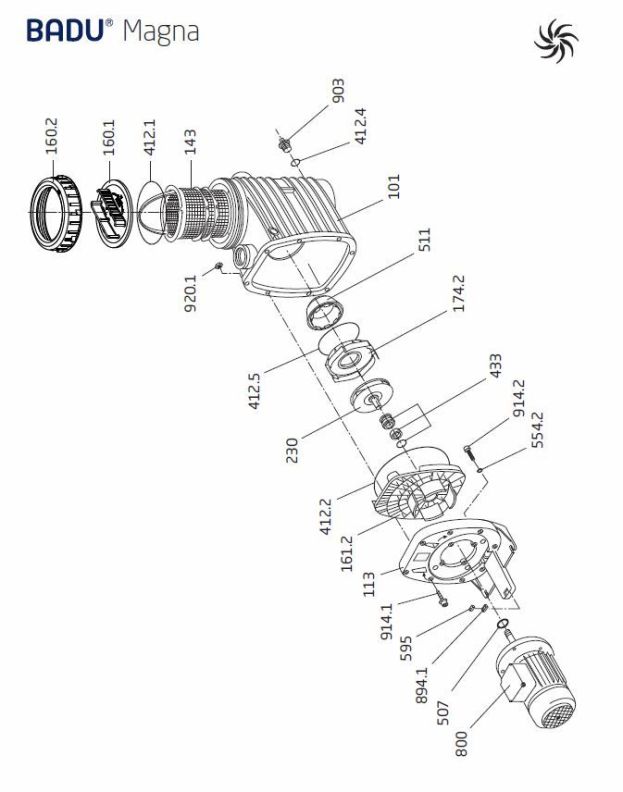 BADU® Magna

160.2
160.1
412.1
143
903
412.4
101
920.1
511
174.2
412.5
433
230
914.2
554.2
412.2
161.2
113
914.1
595
894.1
507
800