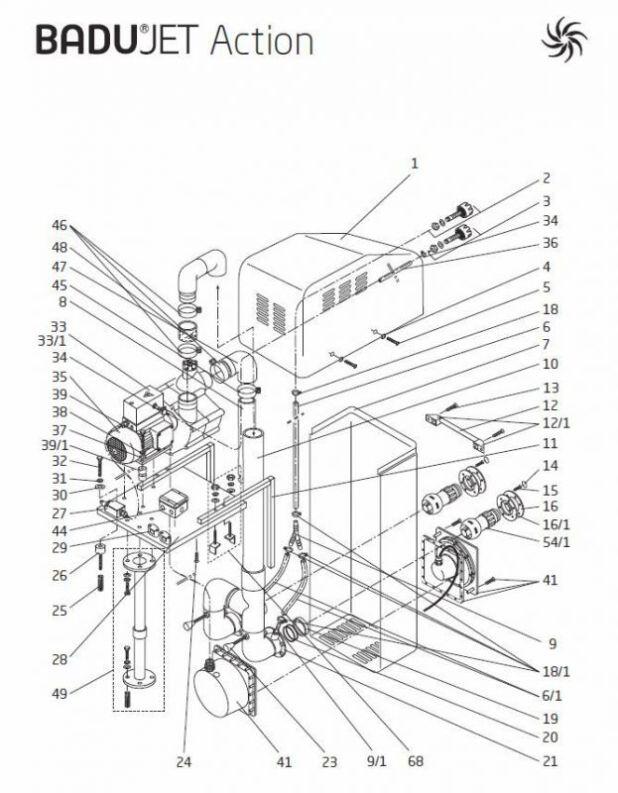 BADU®JET Action

1
2
3
34
36
4
5
18
6
7
10
13
12
12/1
11
14
15
16
16/1
54/1
41
9
18/1
6/1
19
20
21
46
48
47
45
8
33
33/1
34
35
39
38
37
39/1
32
31
30
27
44
29
26
25
28
49
24
41
23
9/1
68