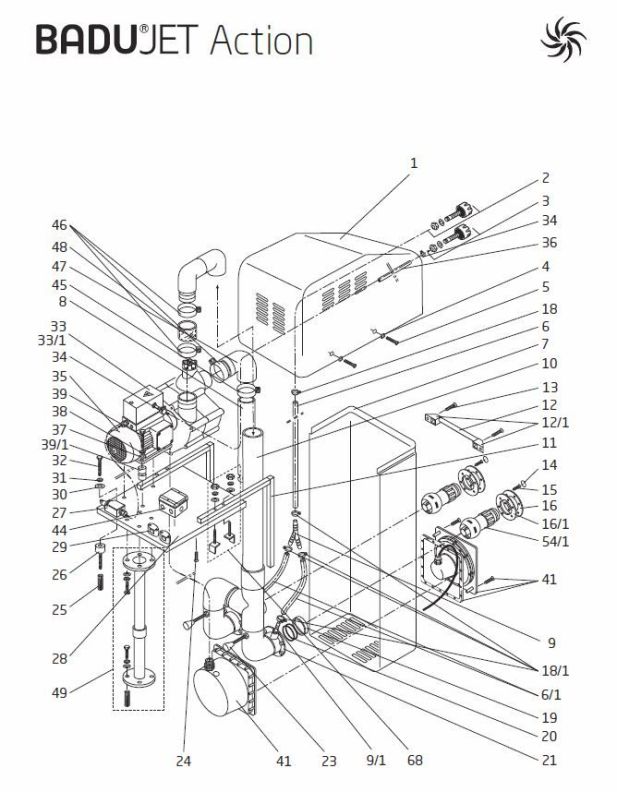 BADU®JET Action

1
2
3
34
36
4
5
18
6
7
10
13
12
12/1
11
14
15
16
16/1
54/1
41
9
18/1
6/1
19
20
21
46
48
47
45
8
33
33/1
34
35
39
38
37
39/1
32
31
30
27
44
29
26
25
28
49
24
41
23
9/1
68