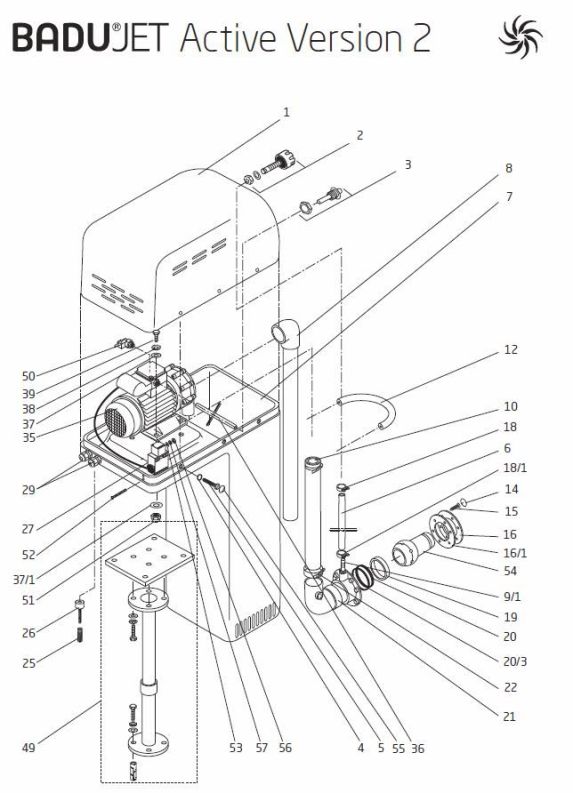 BADU®JET Active Version 2

1
2
3
8
7
12
10
18
6
18/1
14
15
16
16/1
54
9/1
19
20
20/3
22
21
50
39
38
37
35
29
27
52
37/1
51
26
25
49
53
57
56
4
5
55
36