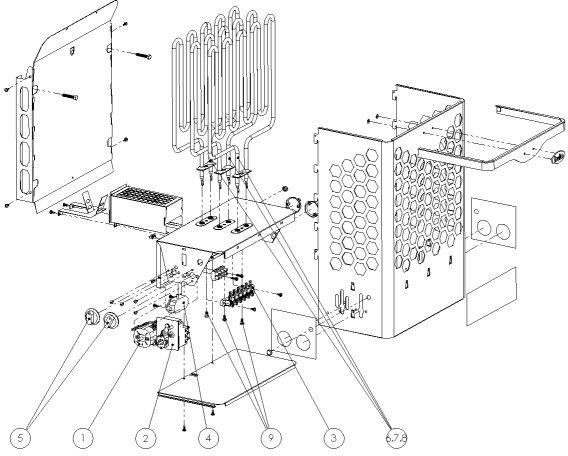 5
1
2
4
9
3
6,7,8