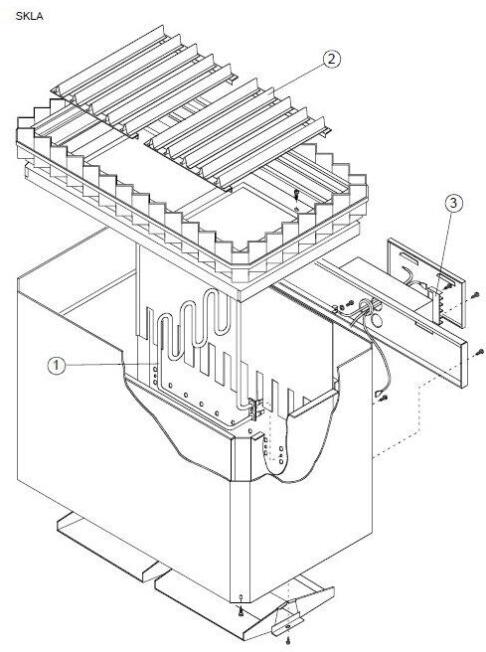 SKLA

2

3

1