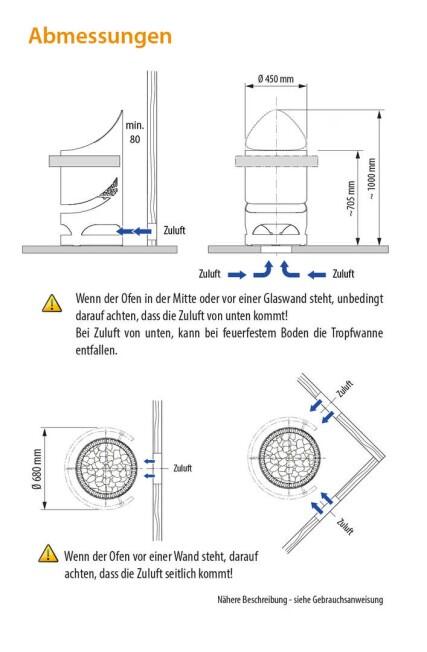 Abmessungen

min. 80

Zuluft

Ø 450 mm

~705 mm

~ 1000 mm

Zuluft Zuluft

Wenn der Ofen in der Mitte oder vor einer Glaswand steht, unbedingt darauf achten, dass die Zuluft von unten kommt!
Bei Zuluft von unten, kann bei feuerfestem Boden die Tropfwanne entfallen.

Ø 680 mm

Zuluft

Zuluft

Zuluft

Wenn der Ofen vor einer Wand steht, darauf achten, dass die Zuluft seitlich kommt!

Nähere Beschreibung - siehe Gebrauchsanweisung