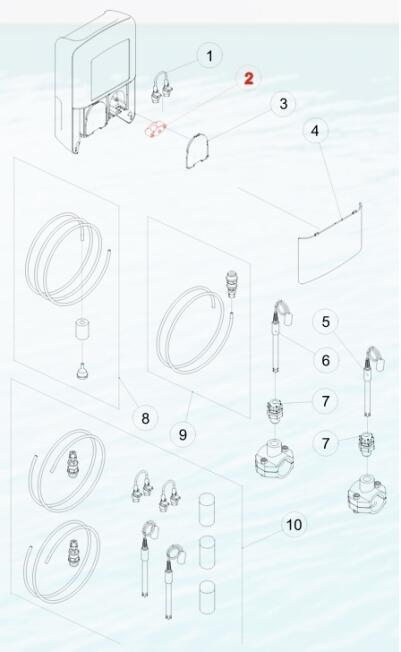 1
2
3
4
5
6
7
7
8
9
10